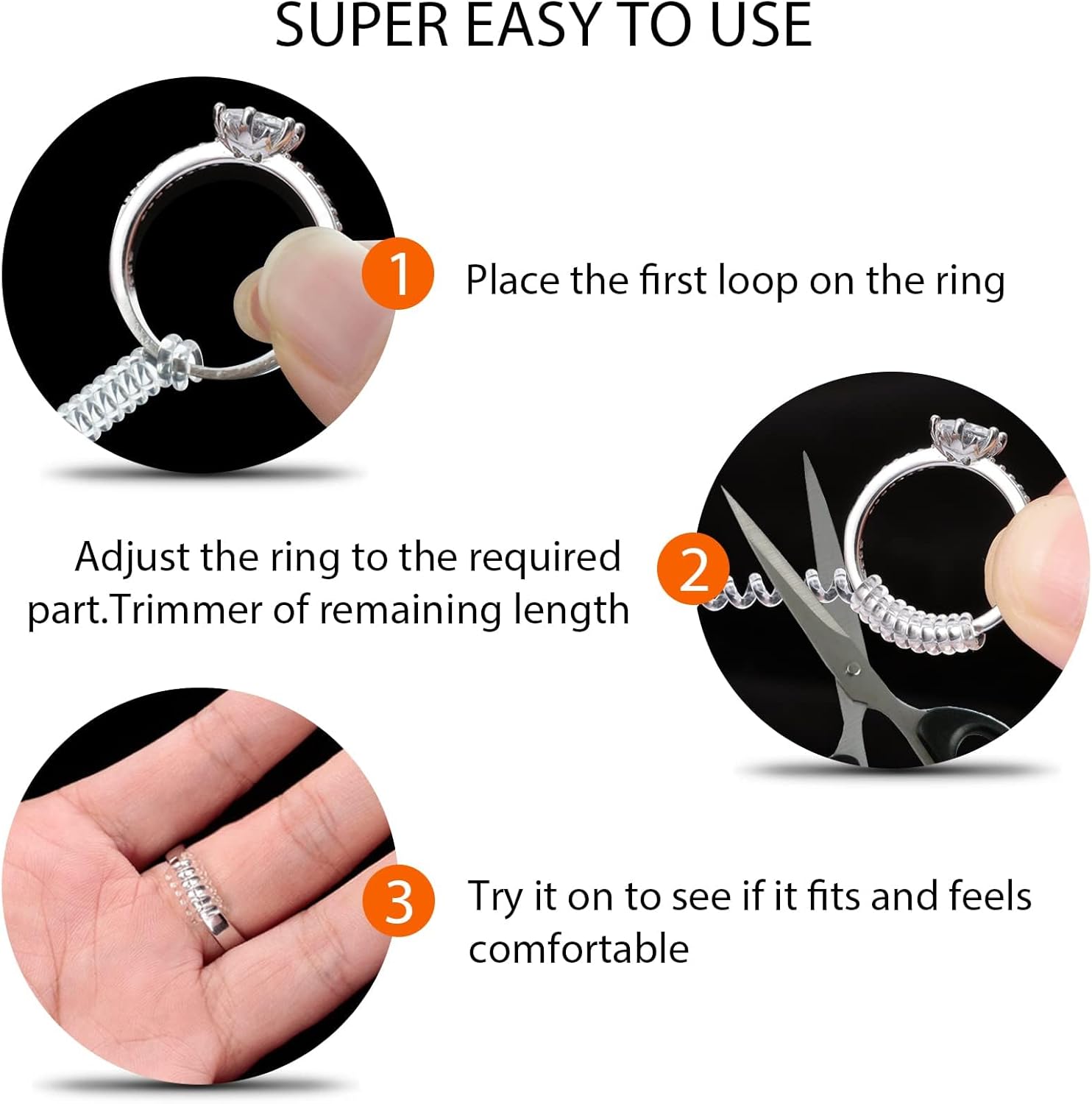 SUPER EASY TO USE

1

Place the first loop on the ring

Adjust the ring to the required part.Trimmer of remaining length

2

3

Try it on to see if it fits and feels comfortable