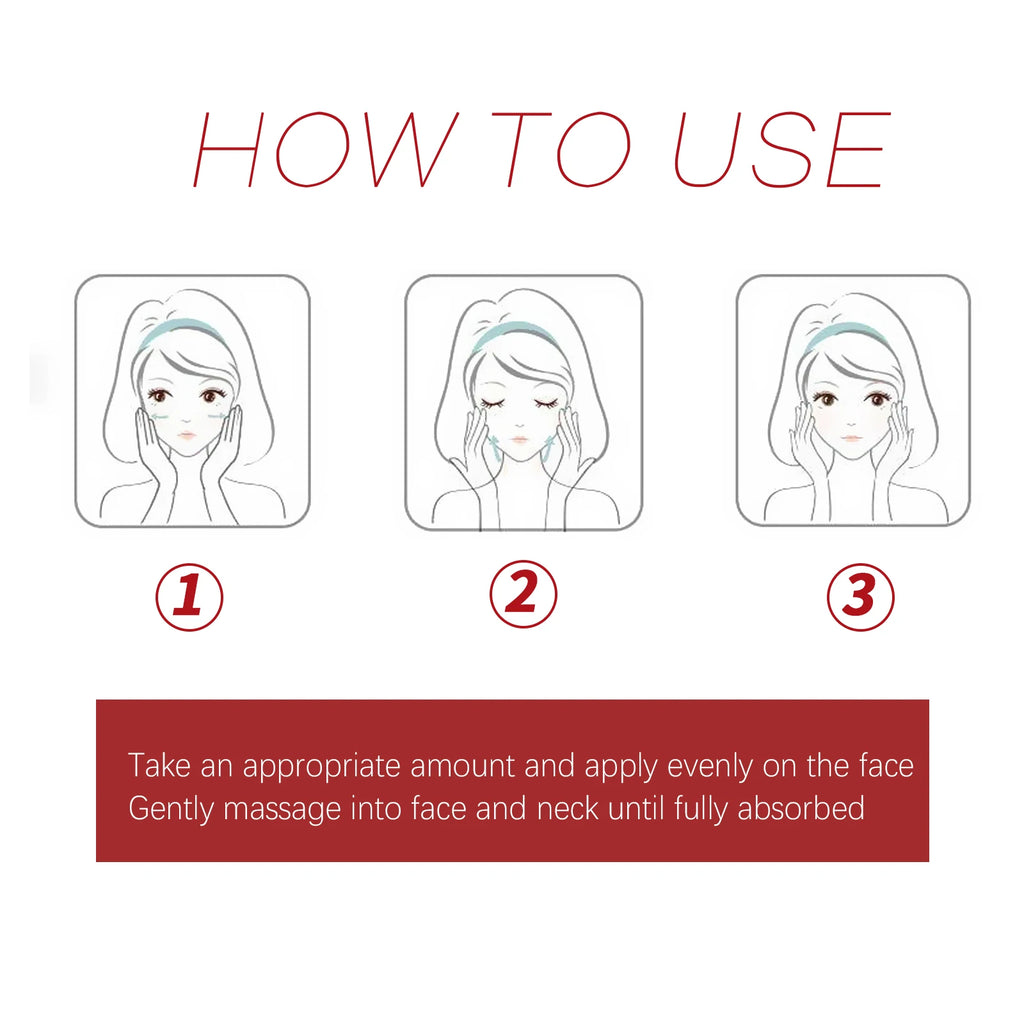 HOW TO USE

①

②

③

Take an appropriate amount and apply evenly on the face
Gently massage into face and neck until fully absorbed