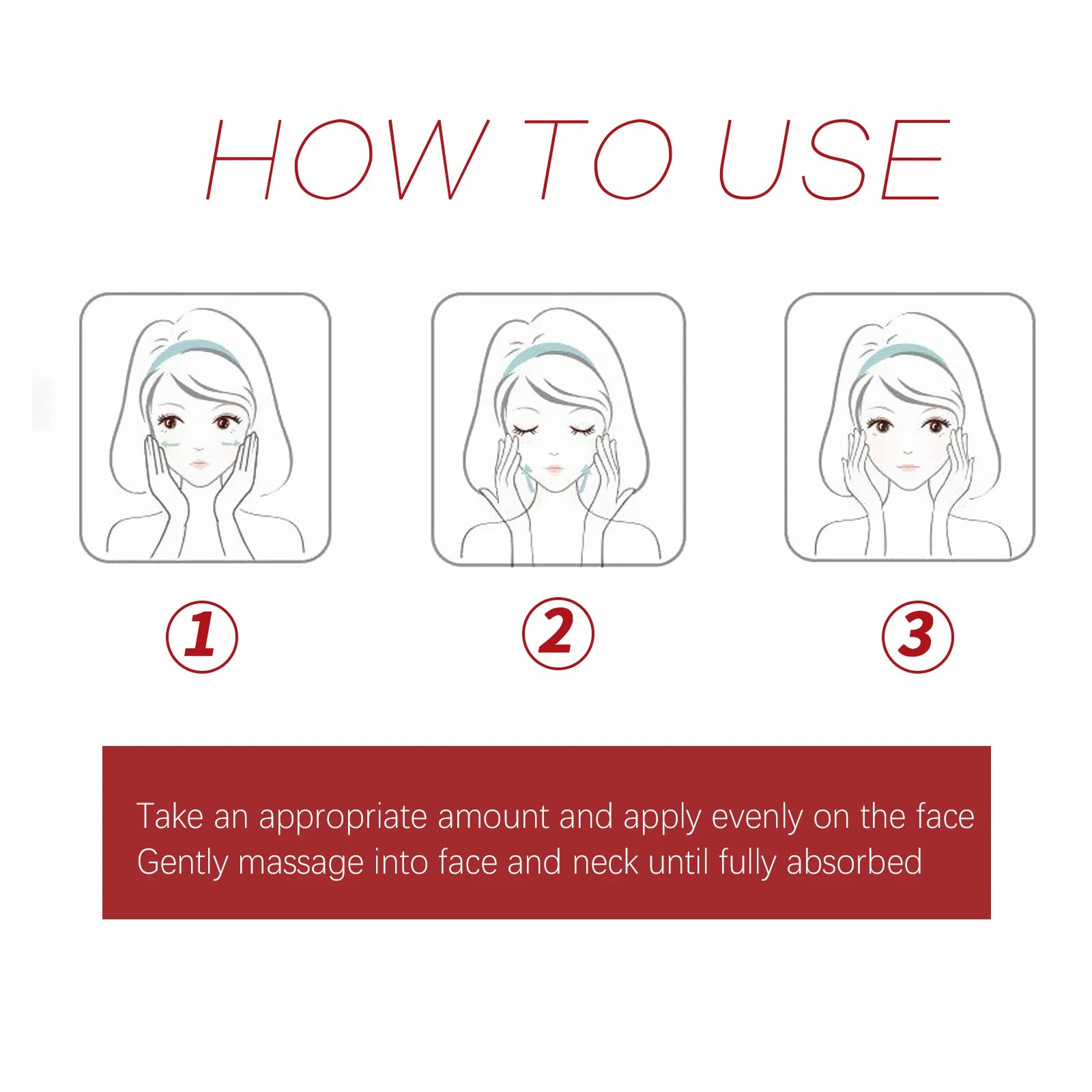 HOW TO USE

①

②

③

Take an appropriate amount and apply evenly on the face
Gently massage into face and neck until fully absorbed